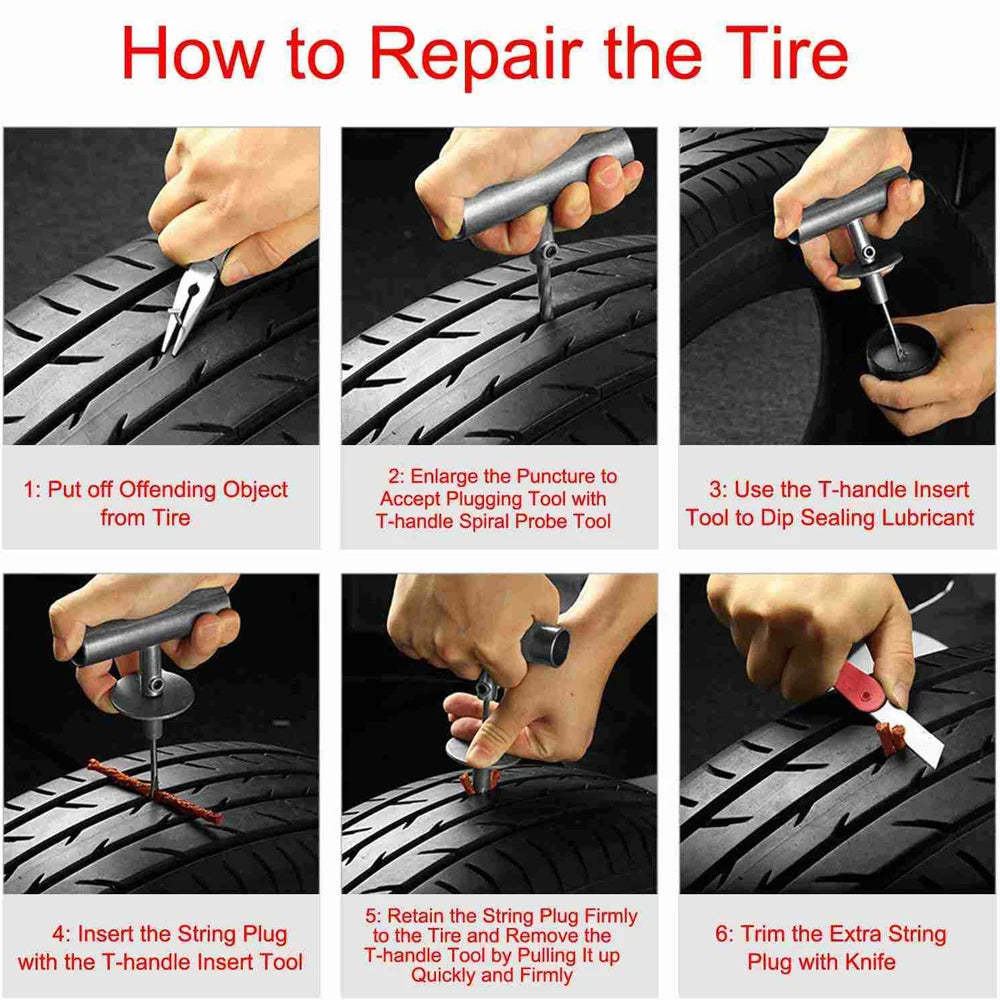 How to Repair the Tire

1: Put off Offending Object from Tire

2: Enlarge the Puncture to Accept Plugging Tool with T-handle Spiral Probe Tool

3: Use the T-handle Insert Tool to Dip Sealing Lubricant

4: Insert the String Plug with the T-handle Insert Tool

5: Retain the String Plug Firmly to the Tire and Remove the T-handle Tool by Pulling It up Quickly and Firmly

6: Trim the Extra String Plug with Knife